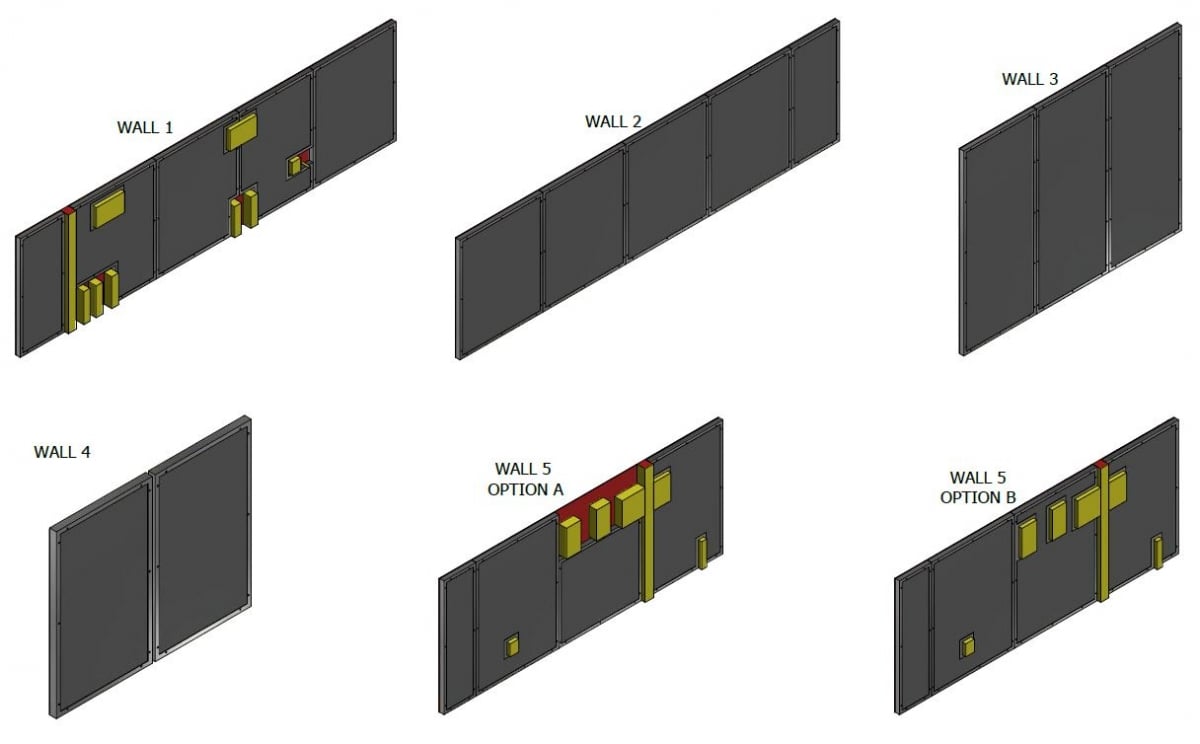 WALL 1

WALL 2

WALL 3

WALL 4

WALL 5
OPTION A

WALL 5
OPTION B